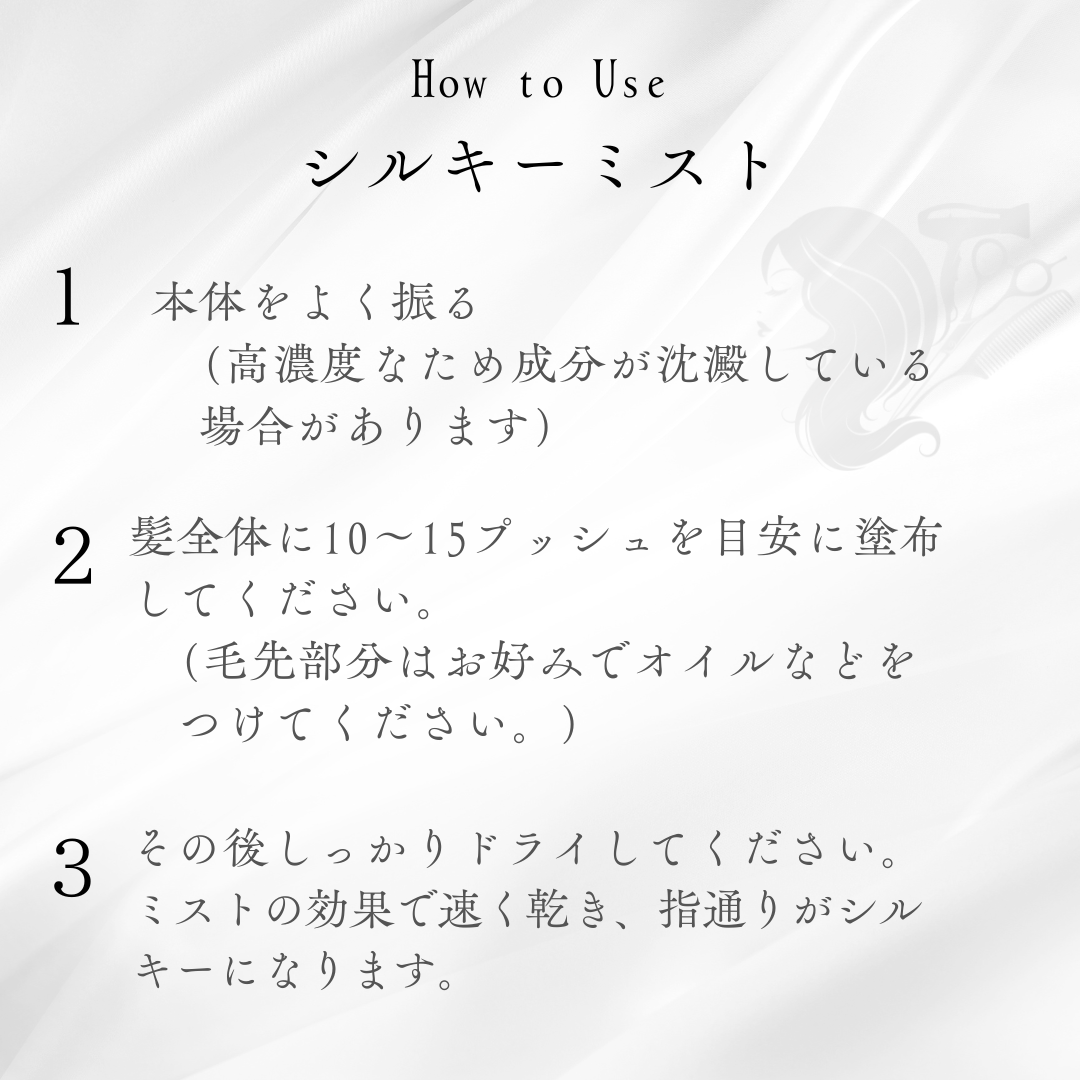 How to Use
シルキーミスト

1 本体をよく振る
(高濃度なため成分が沈澱している場合があります)

2 髪全体に10〜15プッシュを目安に塗布してください。
(毛先部分はお好みでオイルなどをつけてください。)

3 その後しっかりドライしてください。ミストの効果で速く乾き、指通りがシルキーになります。